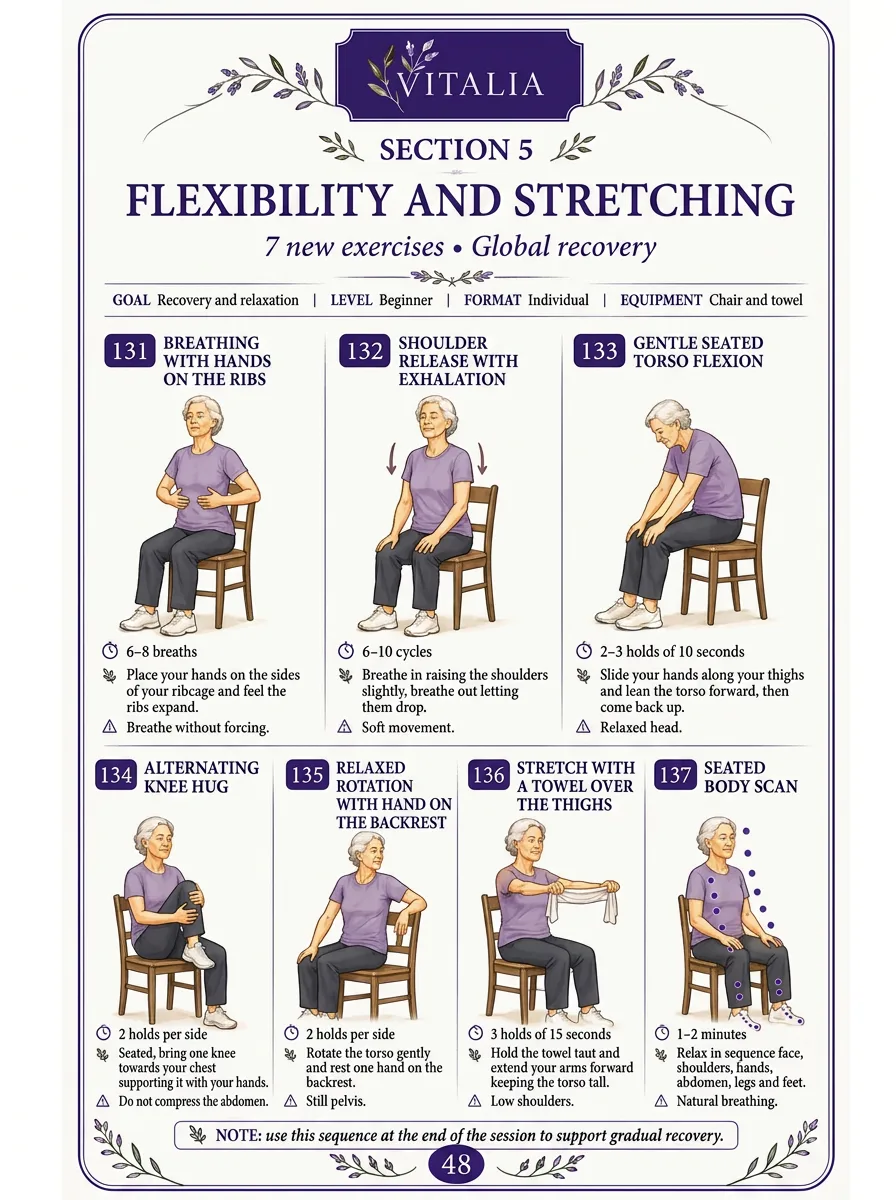 VITALIA

SECTION 5

FLEXIBILITY AND STRETCHING

7 new exercises • Global recovery

GOAL Recovery and relaxation | LEVEL Beginner | FORMAT Individual | EQUIPMENT Chair and towel

131 BREATHING WITH HANDS ON THE RIBS

6–8 breaths

Place your hands on the sides of your ribcage and feel the ribs expand.

Breathe without forcing.

132 SHOULDER RELEASE WITH EXHALATION

6–10 cycles

Breathe in raising the shoulders slightly, breathe out letting them drop.

Soft movement.

133 GENTLE SEATED TORSO FLEXION

2–3 holds of 10 seconds

Slide your hands along your thighs and lean the torso forward, then come back up.

Relaxed head.

134 ALTERNATING KNEE HUG

2 holds per side

Seated, bring one knee towards your chest supporting it with your hands.

Do not compress the abdomen.

135 RELAXED ROTATION WITH HAND ON THE BACKREST

2 holds per side

Rotate the torso gently and rest one hand on the backrest.

Still pelvis.

136 STRETCH WITH A TOWEL OVER THE THIGHS

3 holds of 15 seconds

Hold the towel taut and extend your arms forward keeping the torso tall.

Low shoulders.

137 SEATED BODY SCAN

1–2 minutes

Relax in sequence face, shoulders, hands, abdomen, legs and feet.

Natural breathing.

NOTE: use this sequence at the end of the session to support gradual recovery.

48